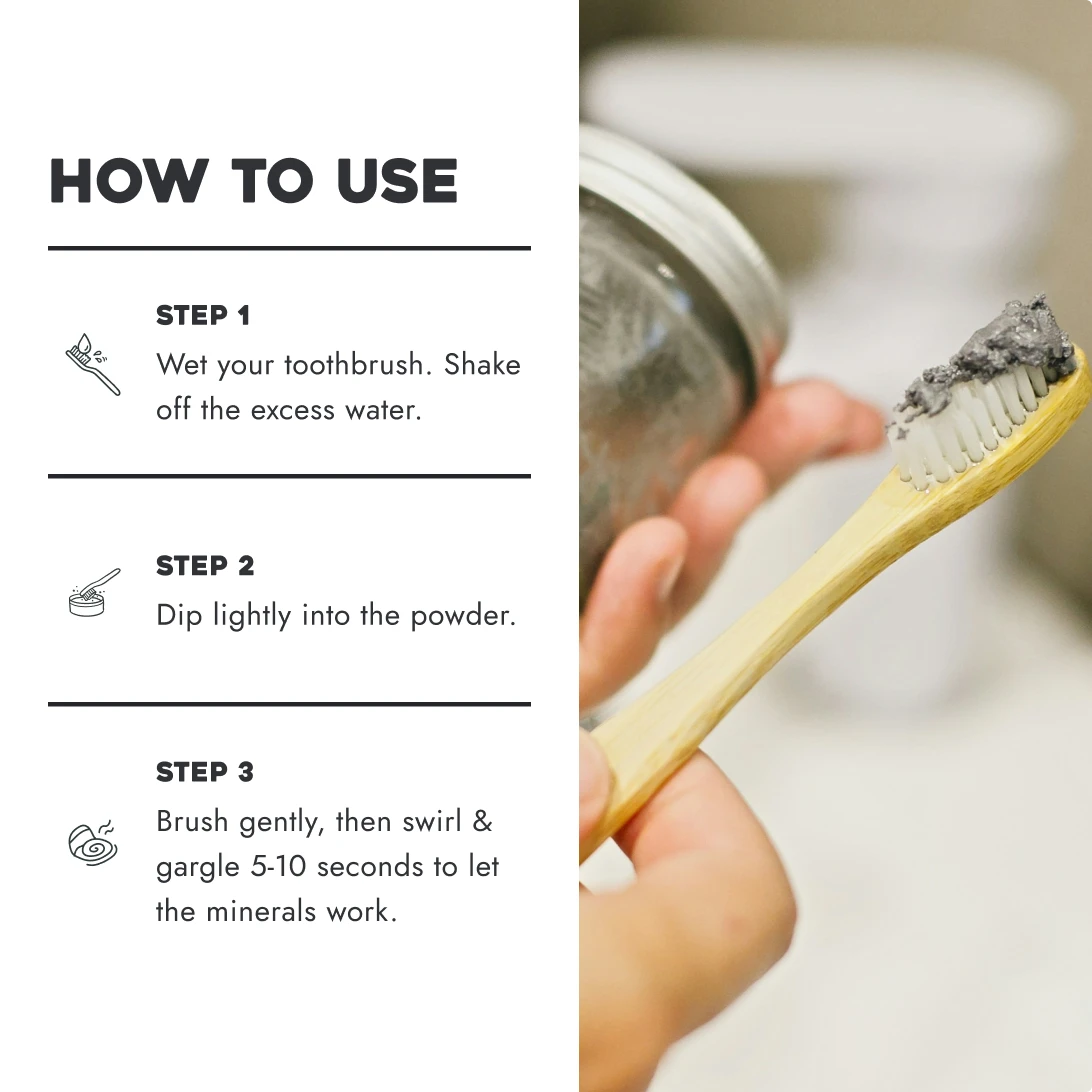 HOW TO USE

STEP 1
Wet your toothbrush. Shake off the excess water.

STEP 2
Dip lightly into the powder.

STEP 3
Brush gently, then swirl & gargle 5-10 seconds to let the minerals work.